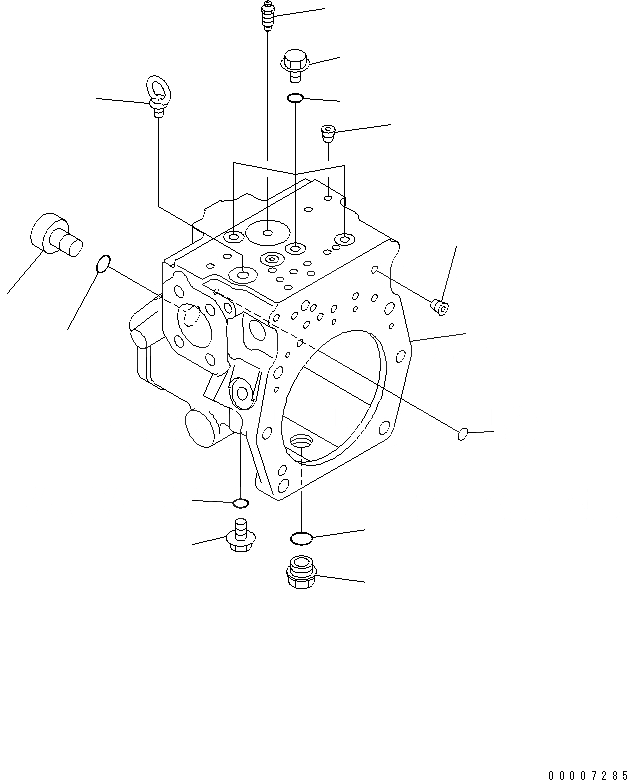 00007285