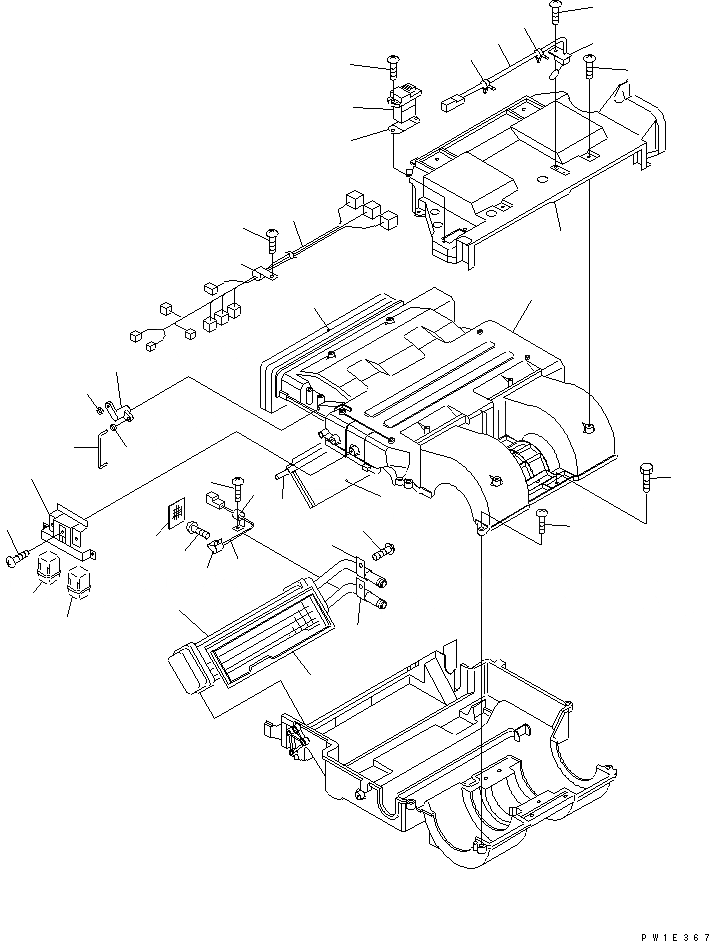 PW1E367