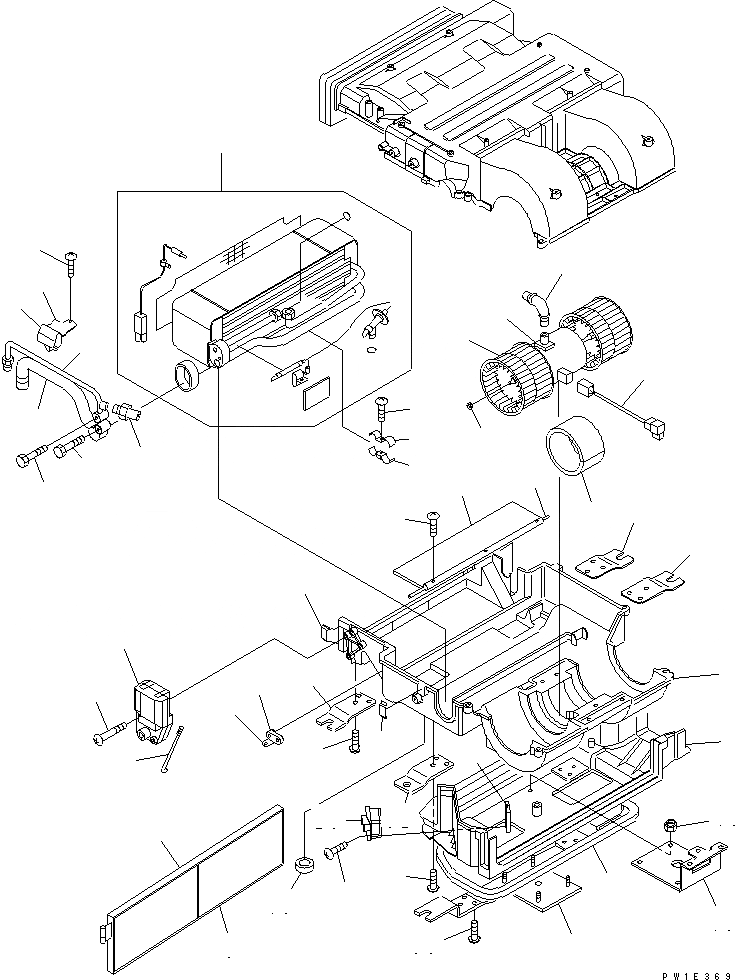 PW1E369