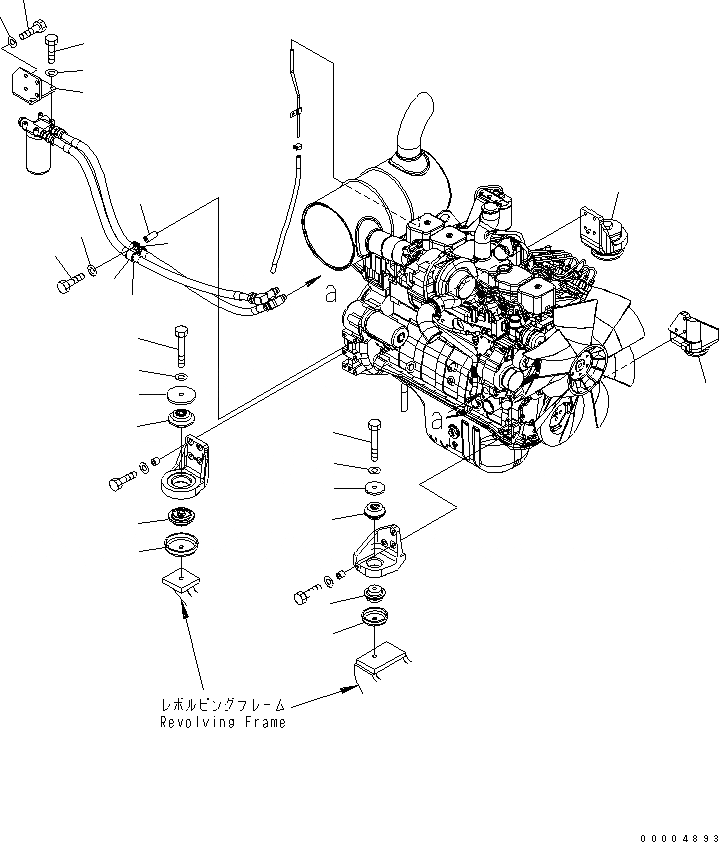 a

a

レボルビングフレーム
Revolving Frame

00004893