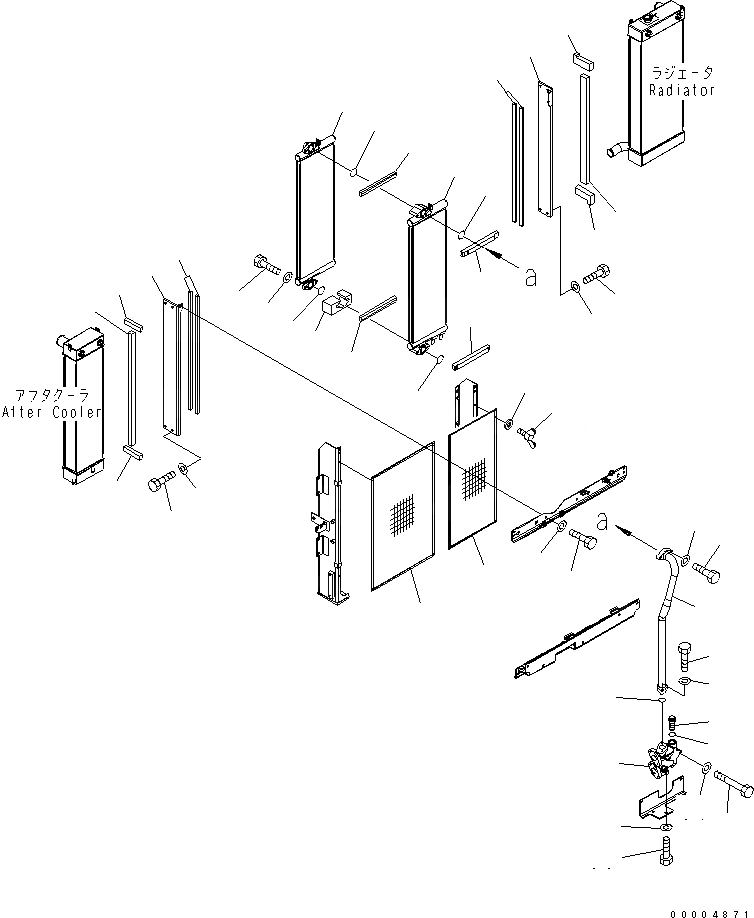 ラジエータ
Radiator

a

アフタクーラ
After Cooler

a

00004871