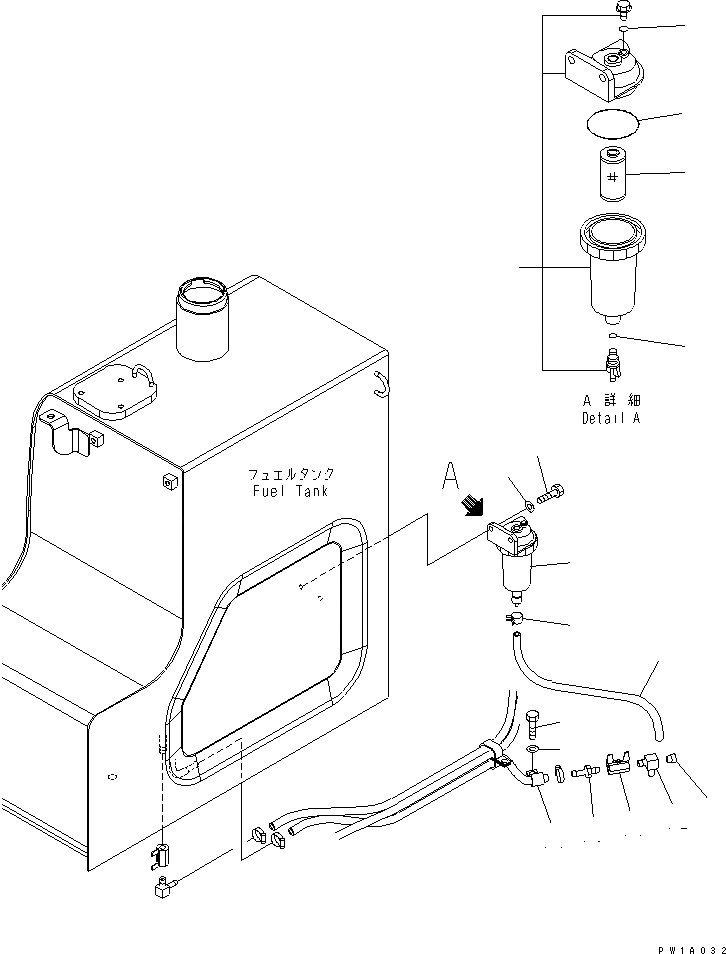 A 詳細
Detail A

フュエルタンク
Fuel Tank

A

PW1A032