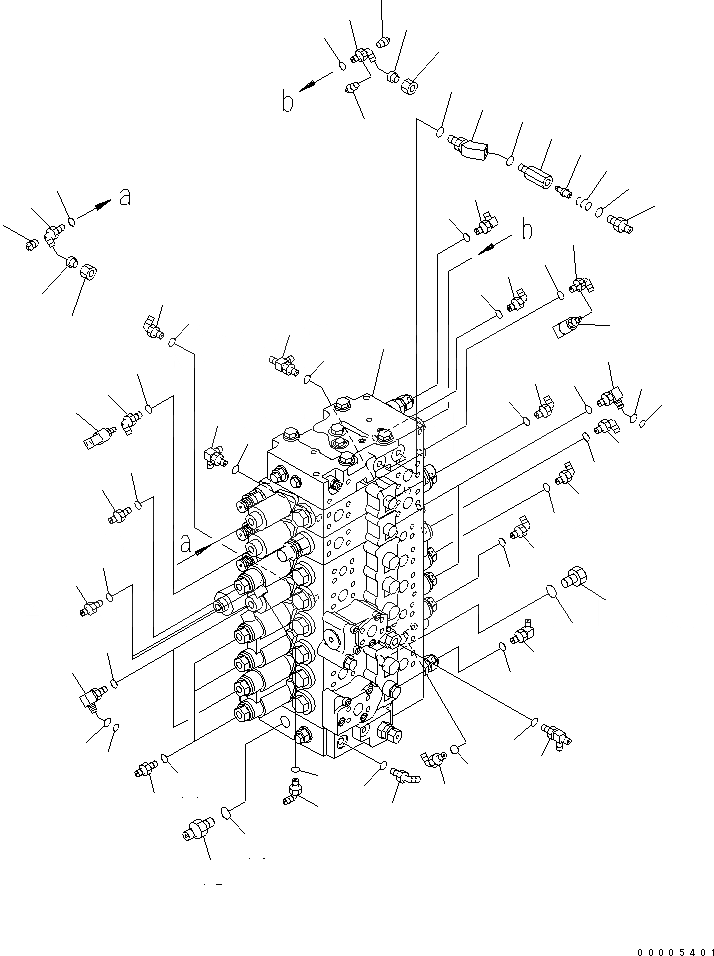 b
a
b
a
00005401