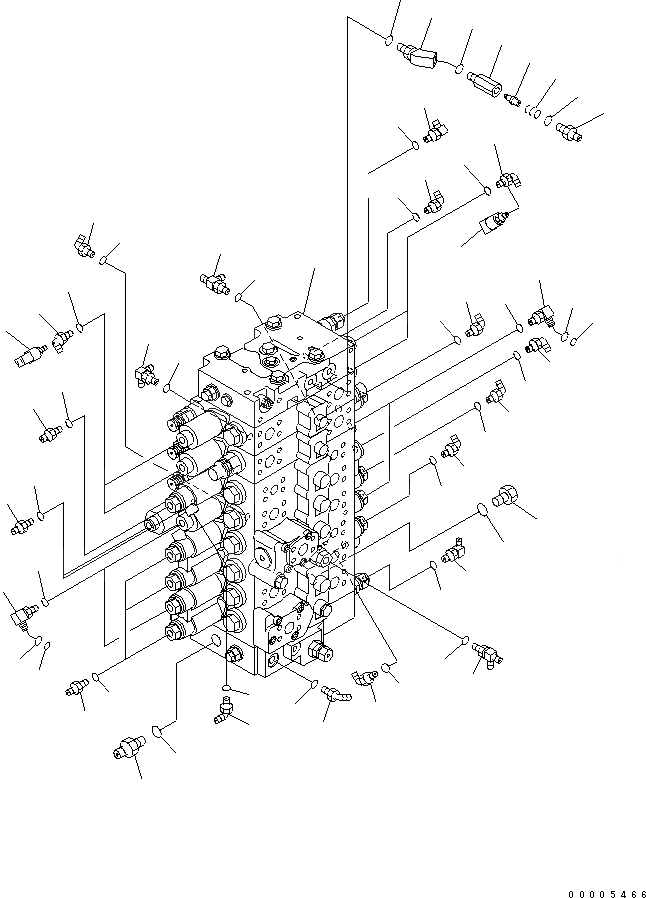 00005466