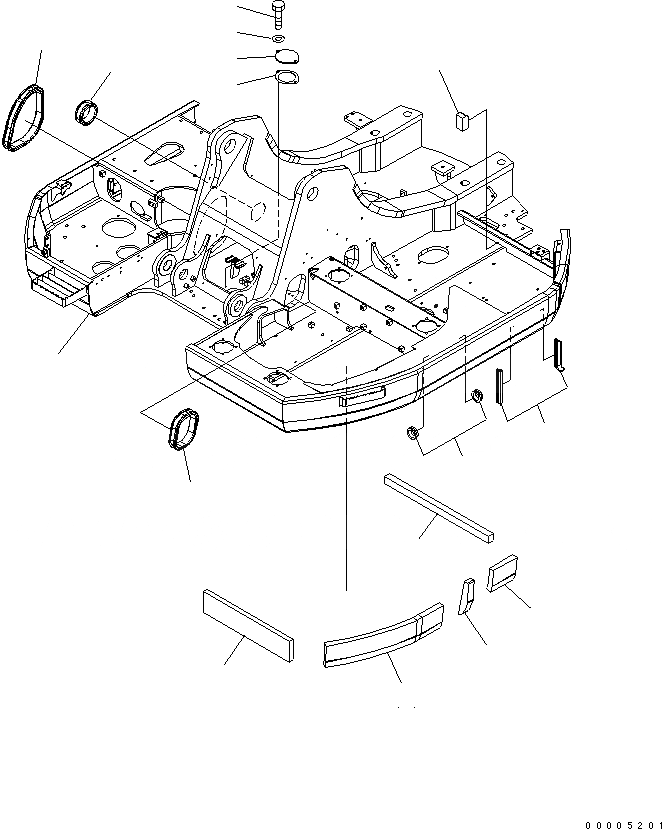 00005201