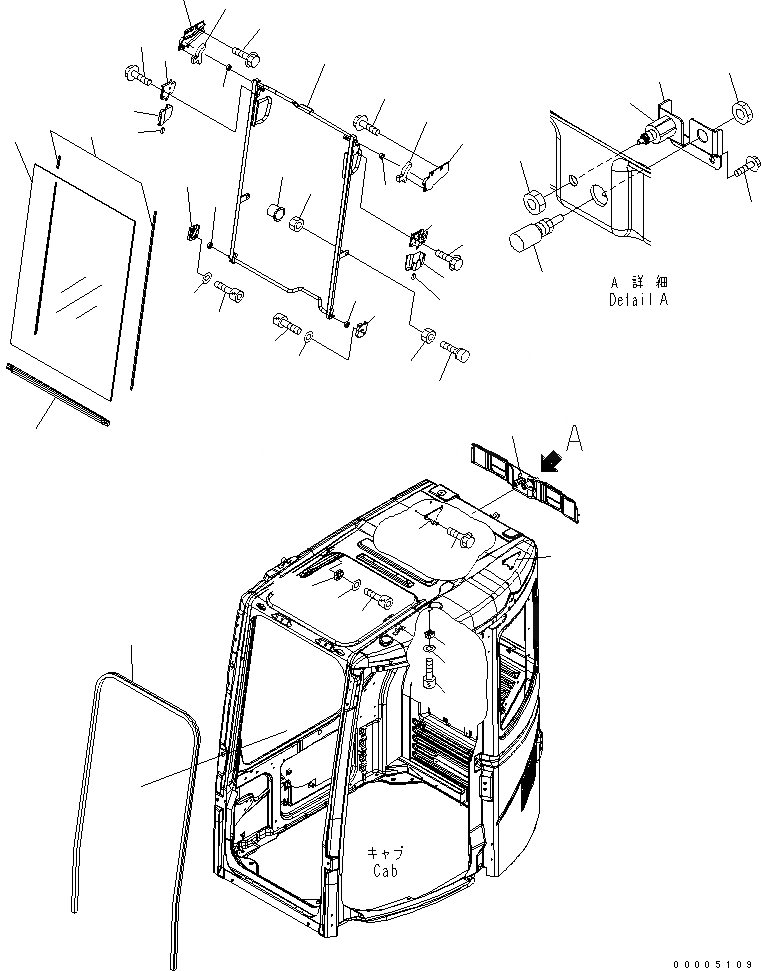 A 詳細
Detail A

A

キャブ
Cab

00005109