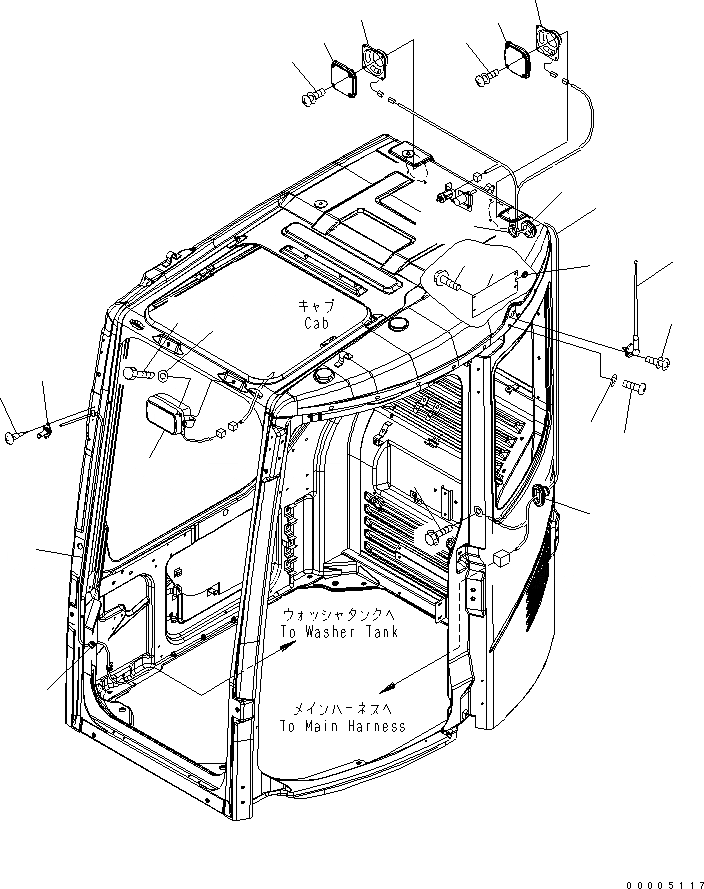 キャブ
Cab

ウォッシャタンクへ
To Washer Tank

メインハーネスへ
To Main Harness

00005117