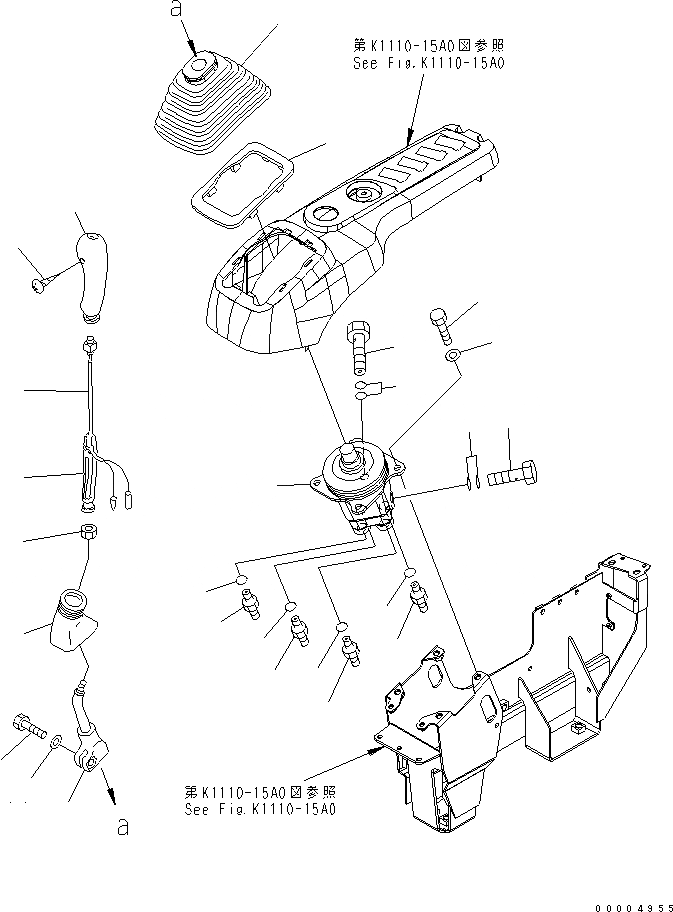 a

第K1110-15A0図参照
See Fig.K1110-15A0

第K1110-15A0図参照
See Fig.K1110-15A0

a

00004955