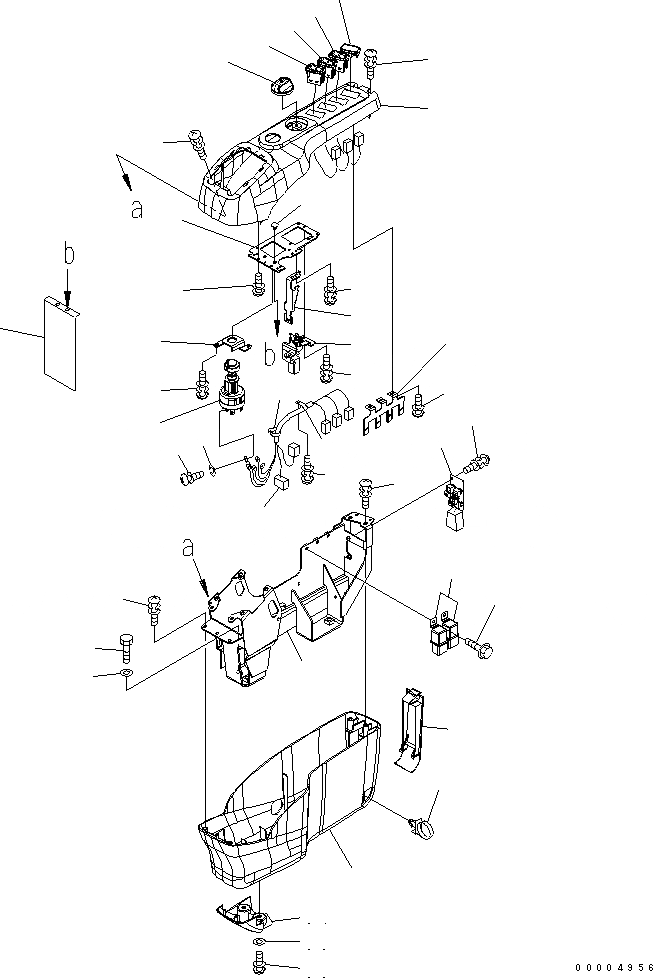 a
b
b
a
00004956