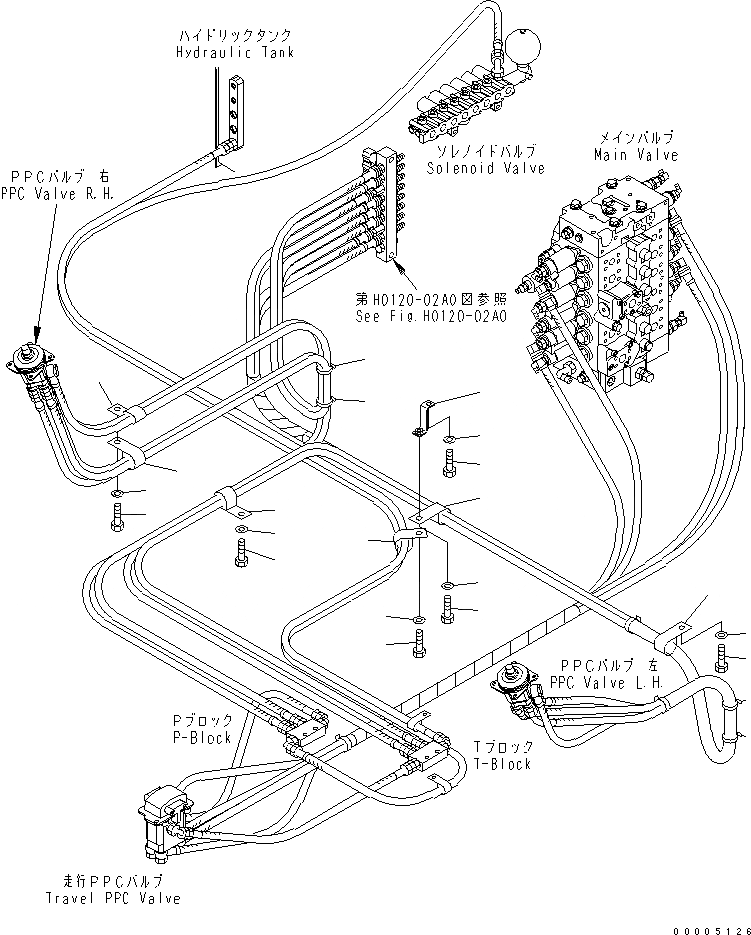 ハイドリックタンク
Hydraulic Tank

ソレノイドバルブ
Solenoid Valve

メインバルブ
Main Valve

PPCバルブ 右
PPC Valve R.H.

第H0120-02A0図参照
See Fig.H0120-02A0

PPCバルブ 左
PPC Valve L.H.

Pブロック
P-Block

Tブロック
T-Block

走行PPCバルブ
Travel PPC Valve

00005126