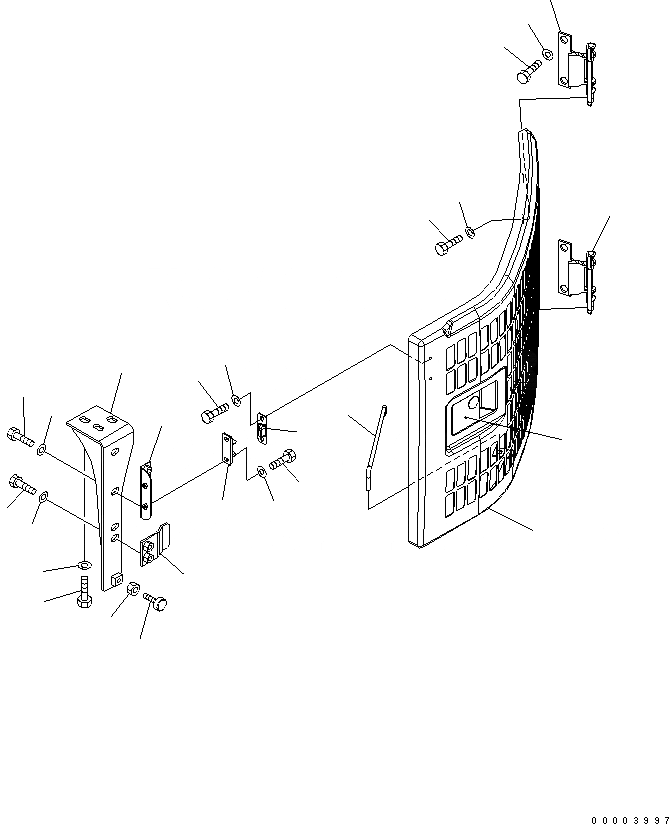 00003997