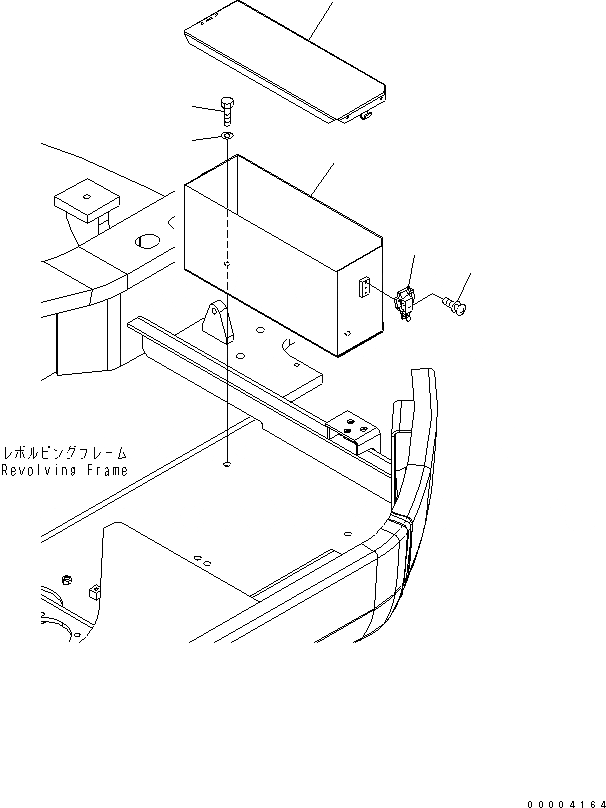 レボルビングフレーム
Revolving Frame

00004164