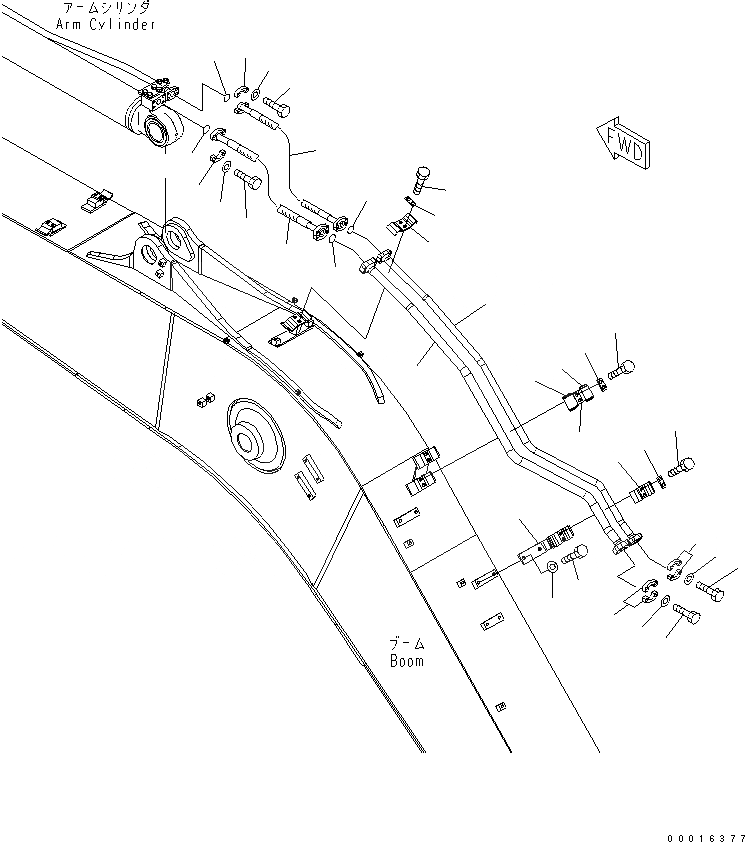 アームシリンダ
Arm Cylinder

FWD

ブーム
Boom

00016377