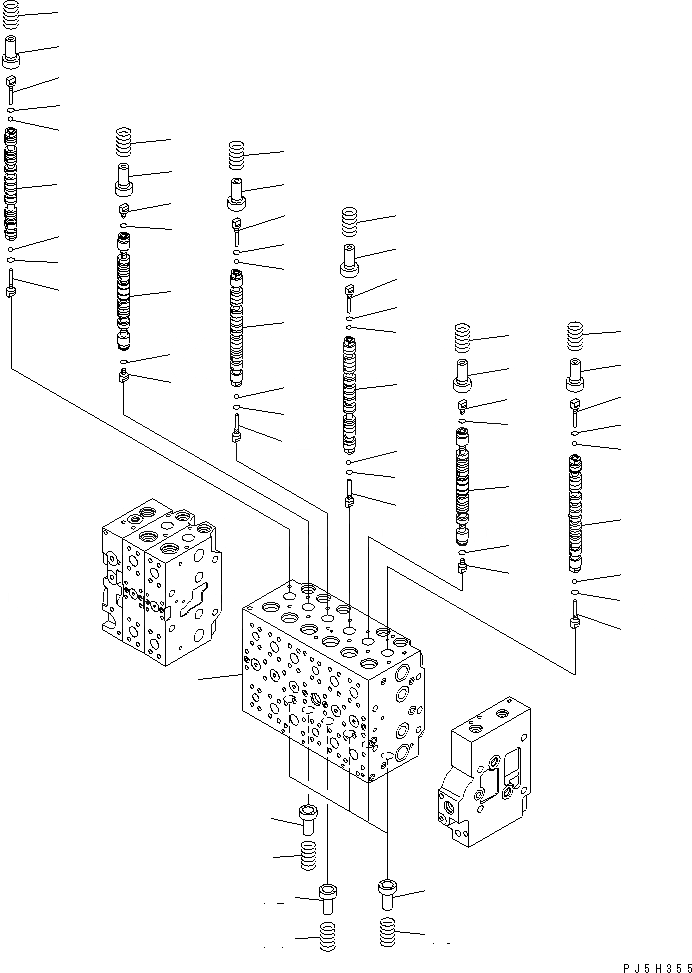 PJ5H355