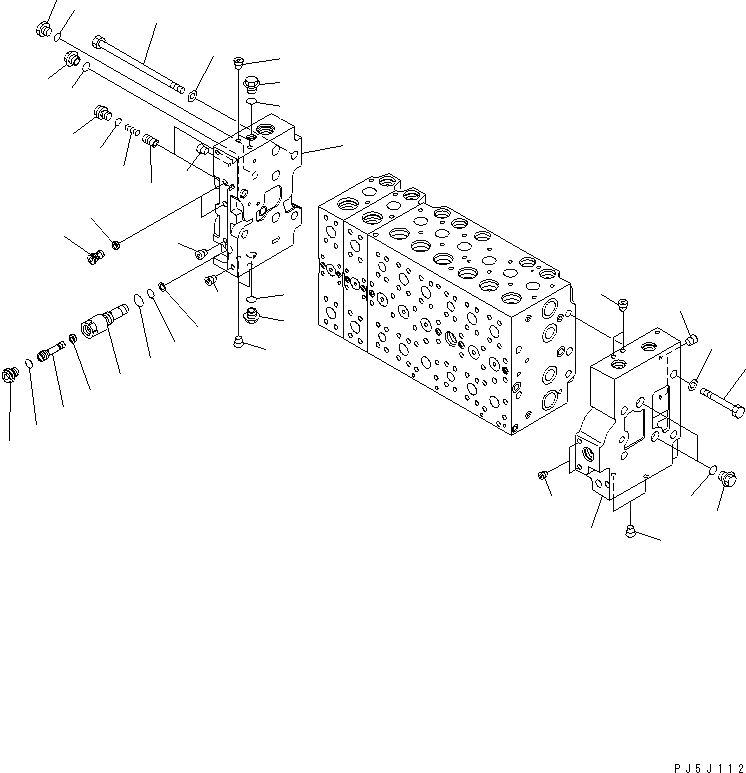 PJ5J112