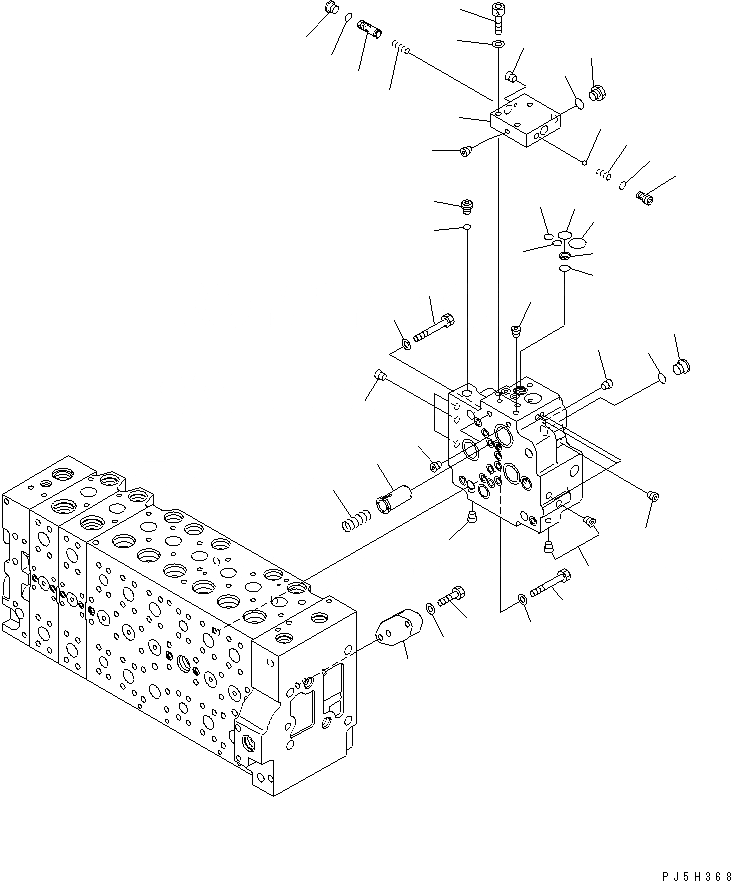 PJ5H368