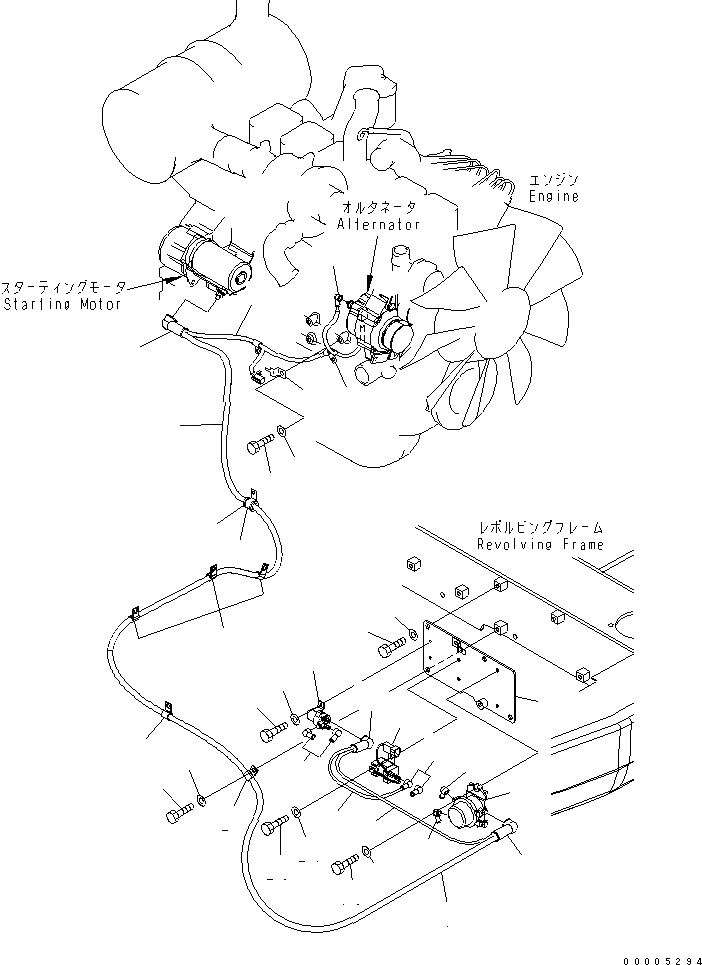 エンジン
Engine

オルタネータ
Alternator

スターティングモータ
Starting Motor

レボルビングフレーム
Revolving Frame

00005294