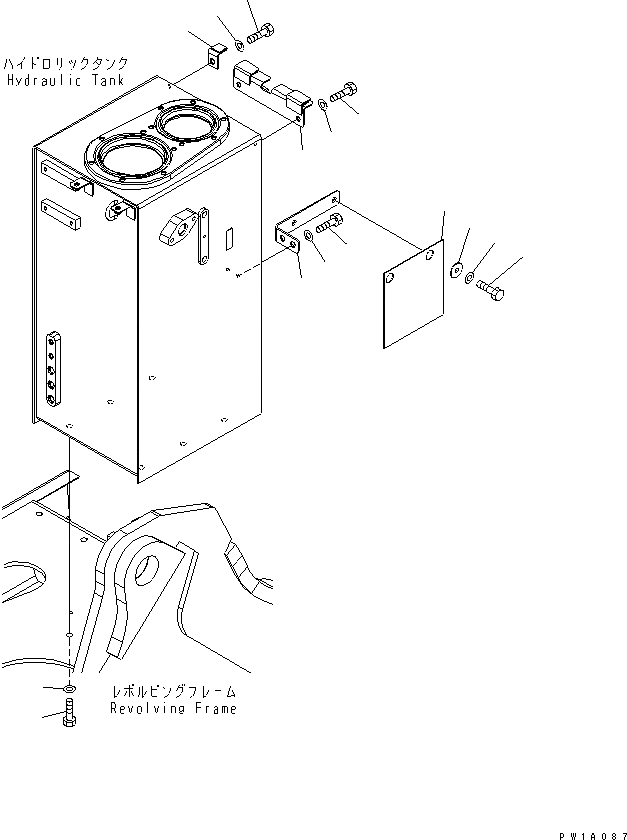 ハイドロリックタンク
Hydraulic Tank

レボルビングフレーム
Revolving Frame

PW1A087