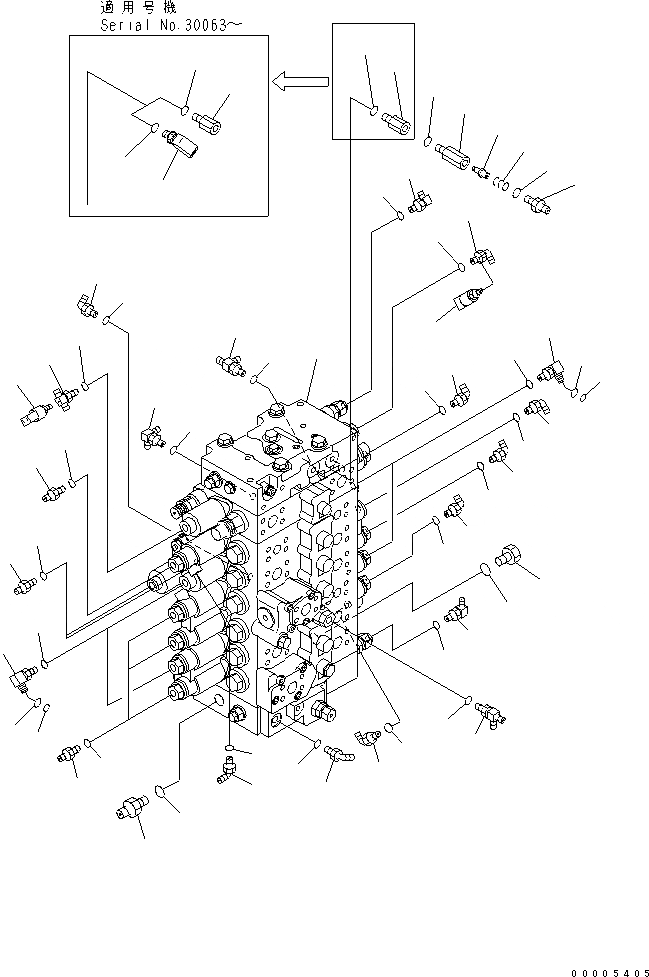 適用号機
Serial No.30063~

00005405