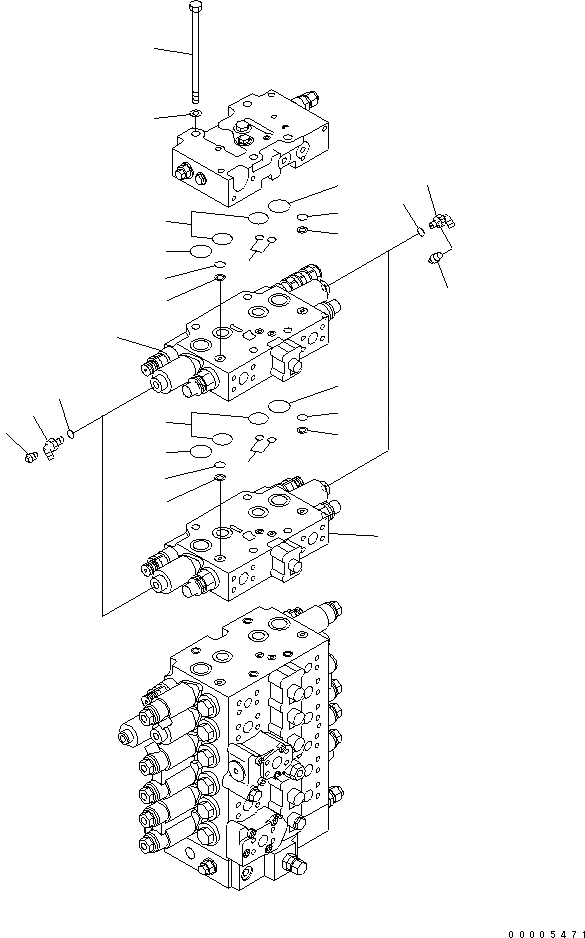 00005471