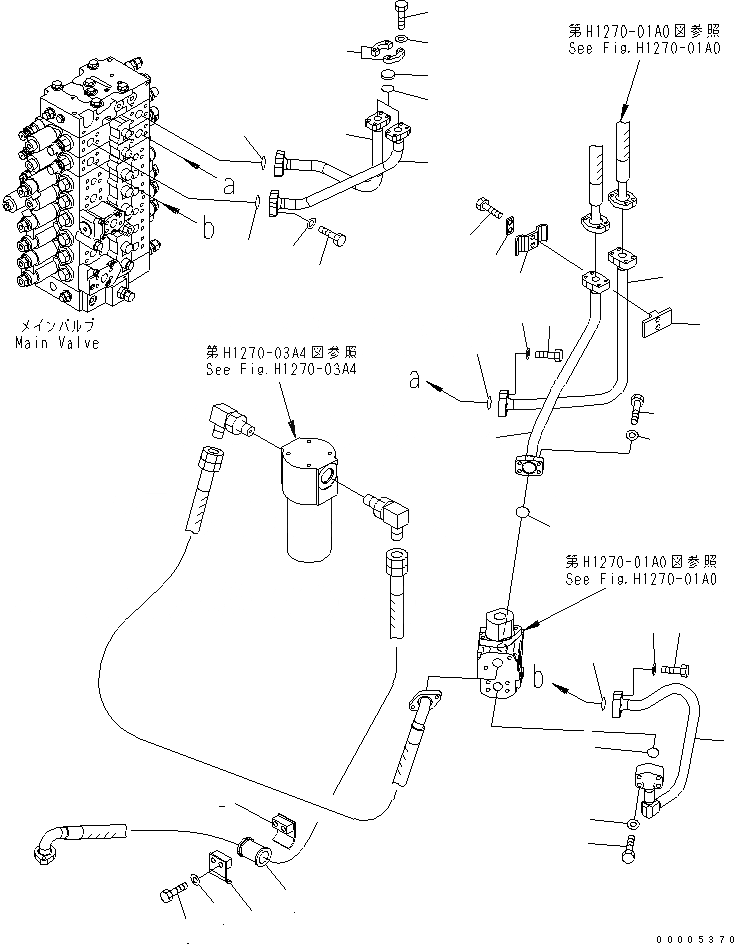 第H1270-01A0図参照
See Fig.H1270-01A0

a

b

メインバルブ
Main Valve

第H1270-03A4図参照
See Fig.H1270-03A4

a

第H1270-01A0図参照
See Fig.H1270-01A0

b

00005370