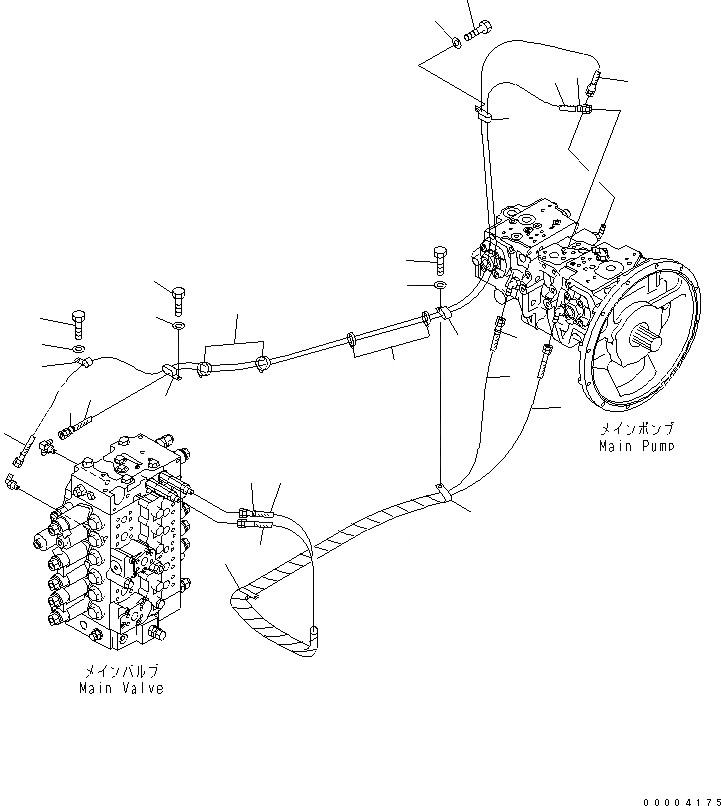 メインポンプ
Main Pump

メインバルブ
Main Valve

00004175