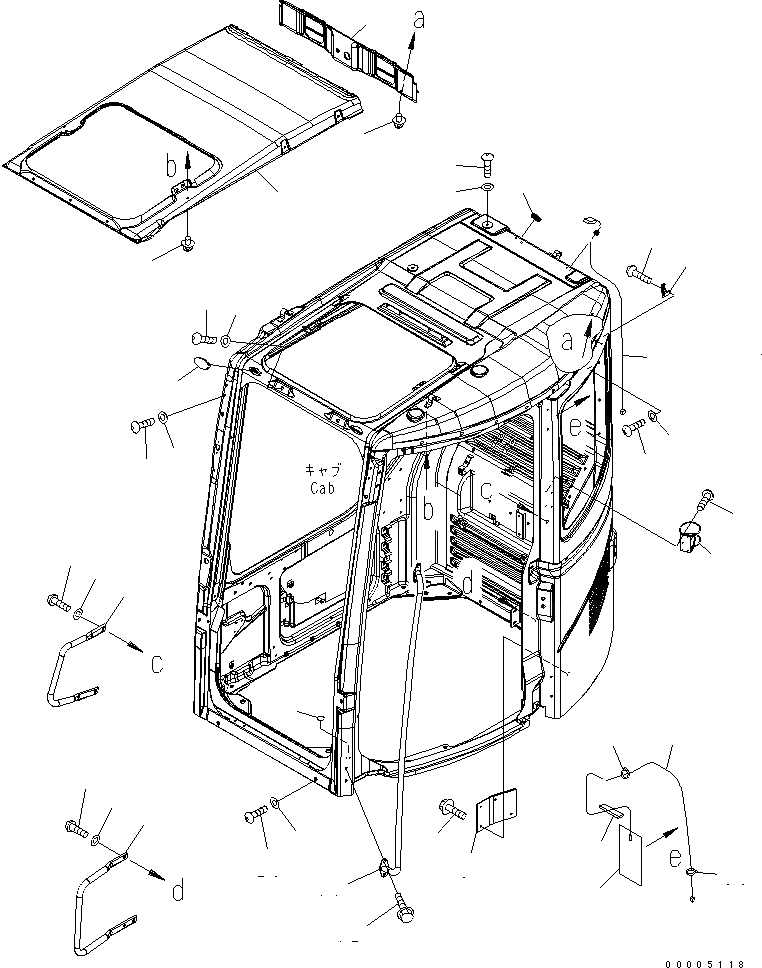 a
b
a
e
キャブ
Cab
b
c
d
c
d
e
00005118