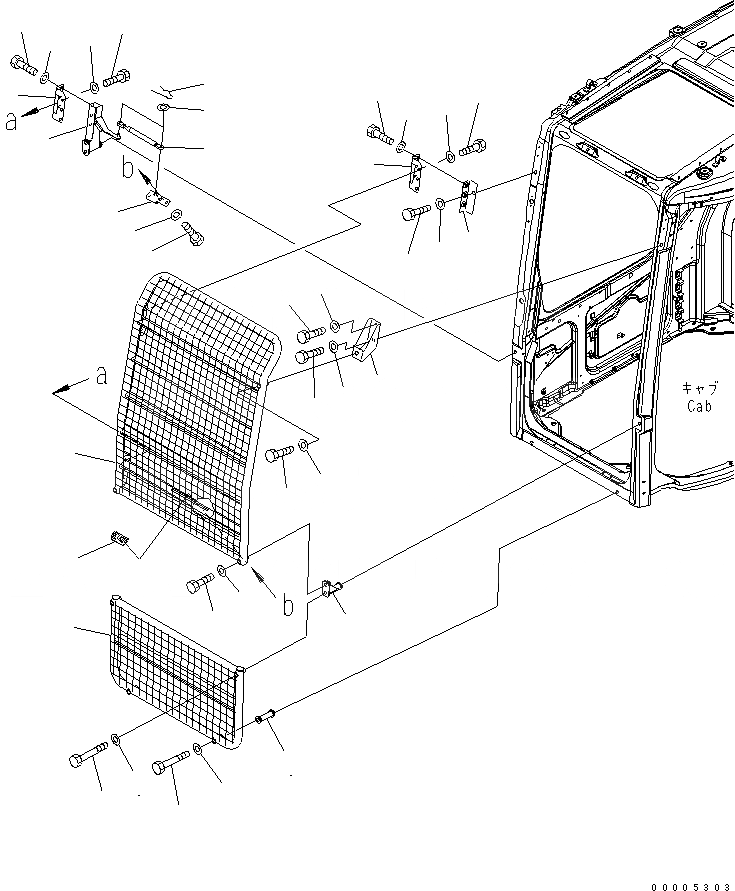 a
b
a
b
キャブ
Cab
00005303