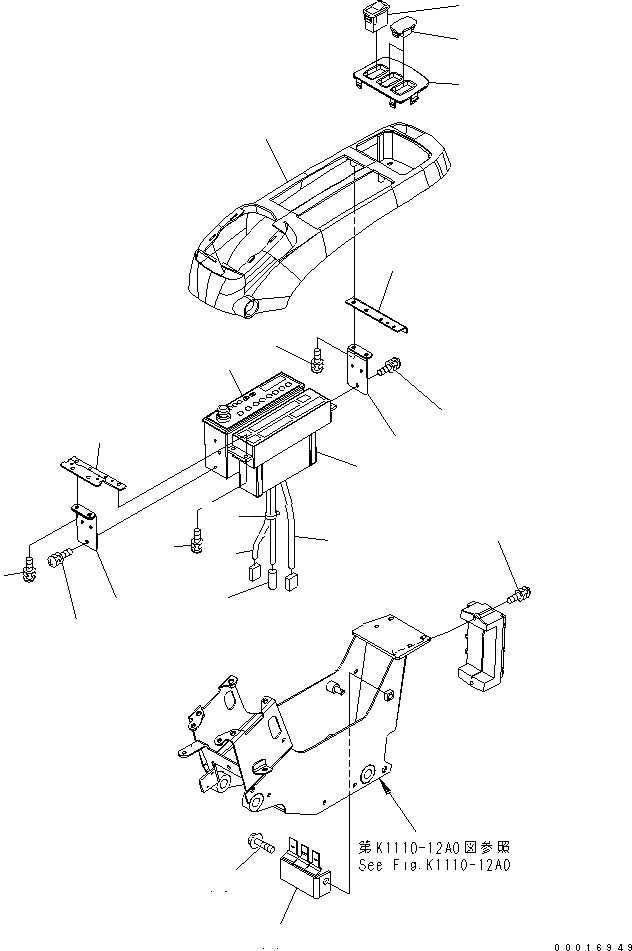 第K1110-12A0図参照
See Fig.K1110-12A0

00016949