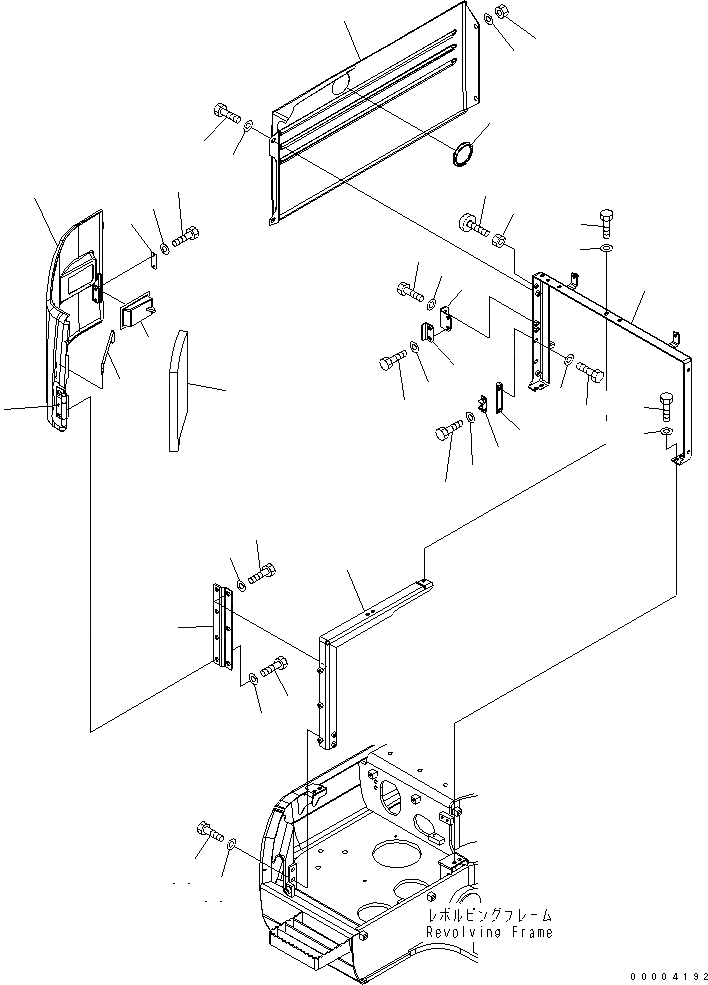 レボルビングフレーム
Revolving Frame

00004192