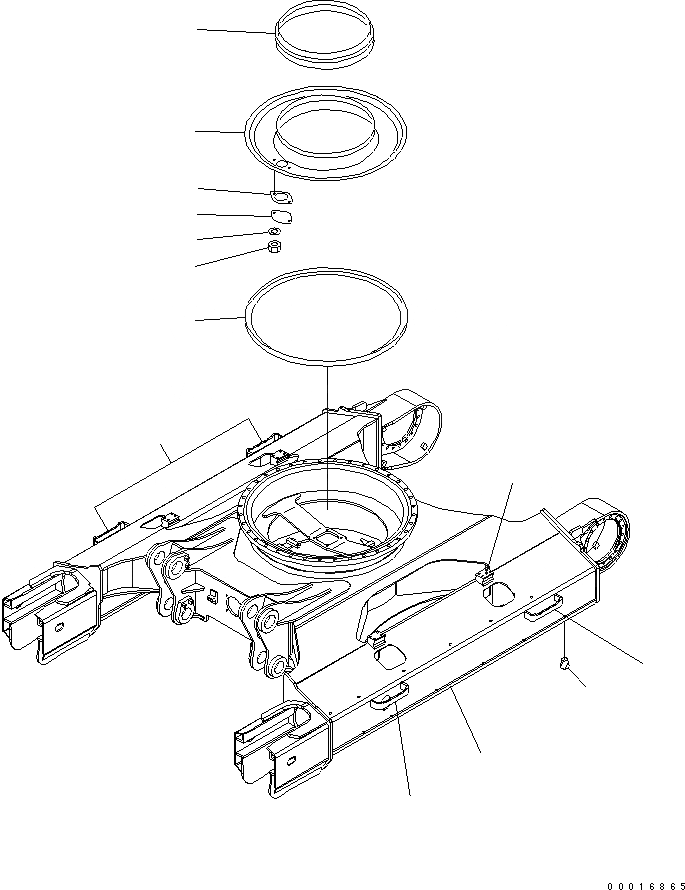 00016865