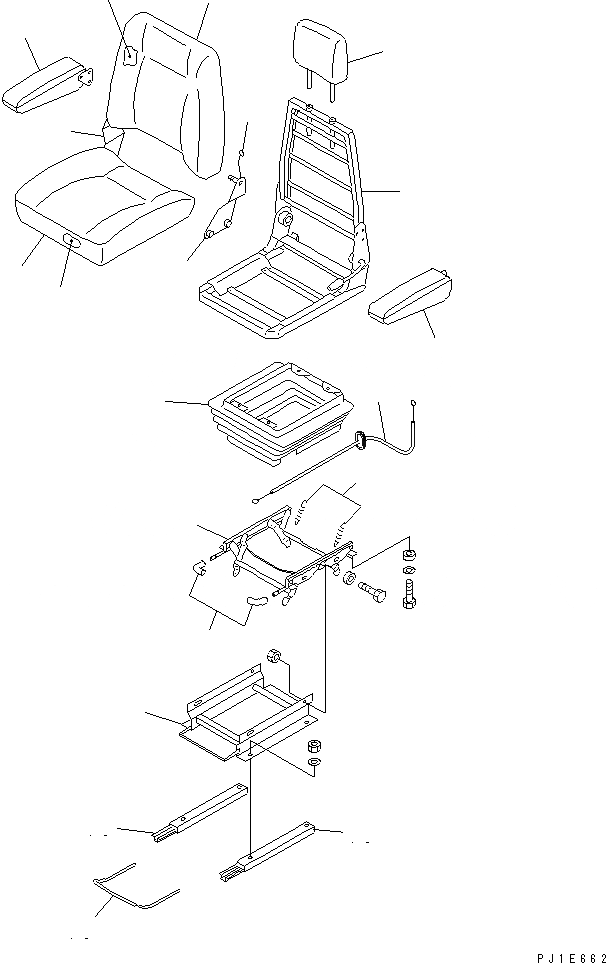 PJ1E662