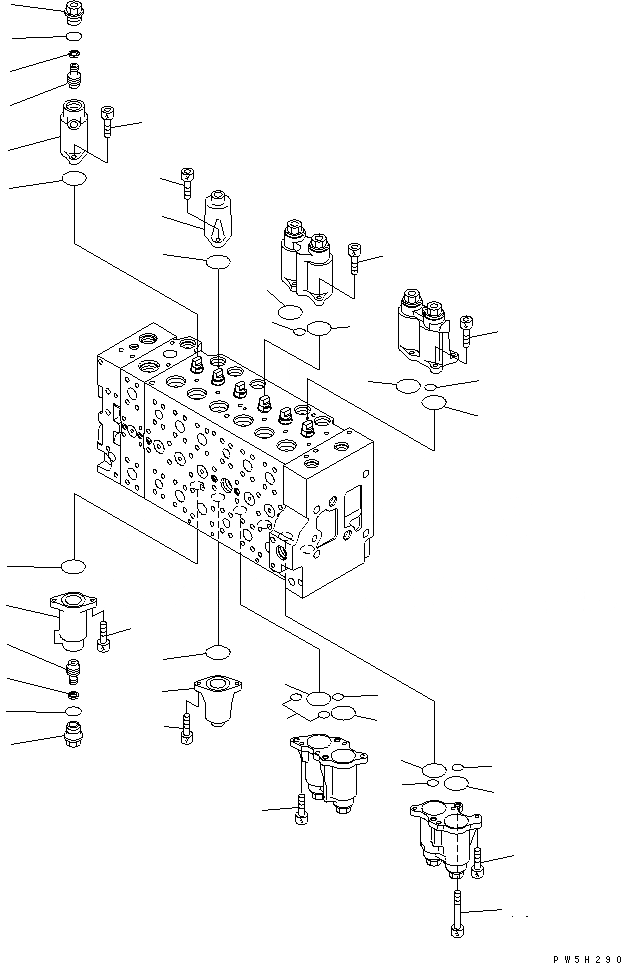 PW5H290