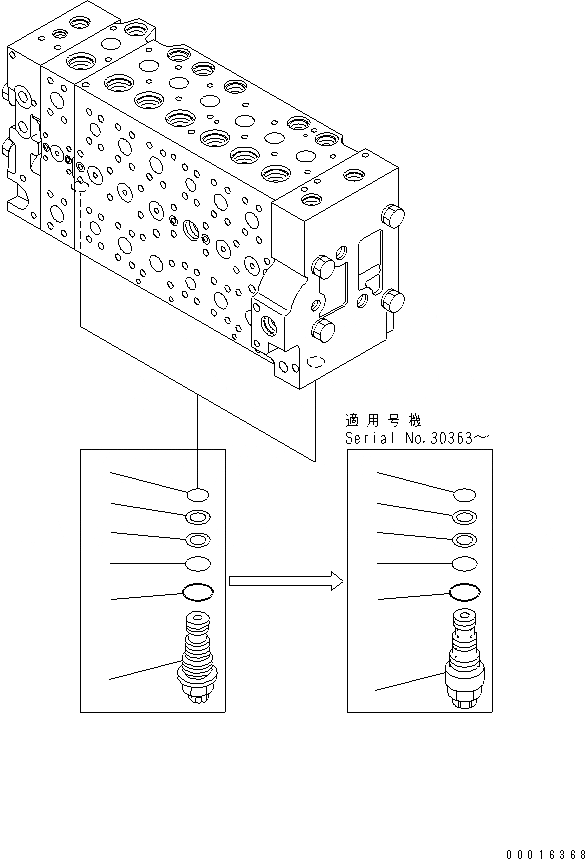 適用号機
Serial No.30363~

00016368