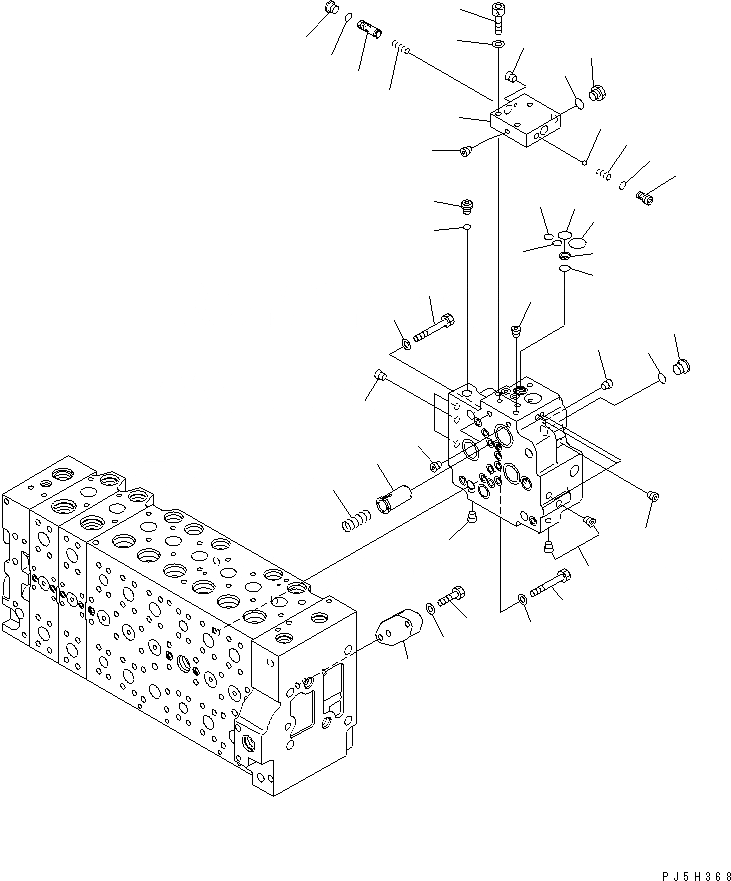 PJ5H368