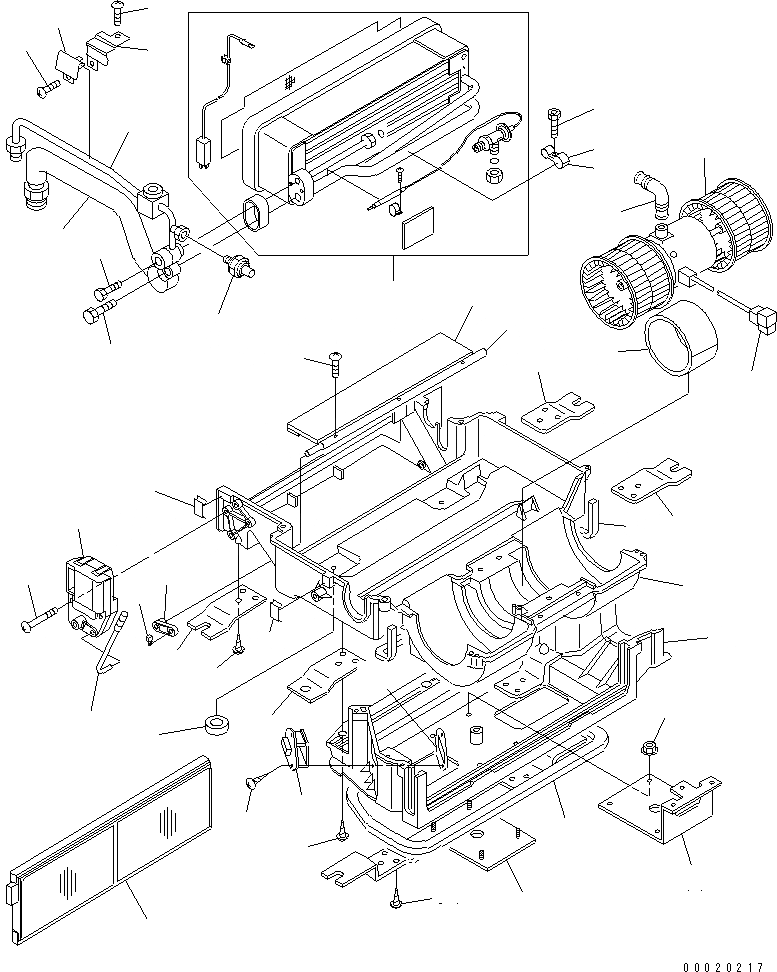 00020217