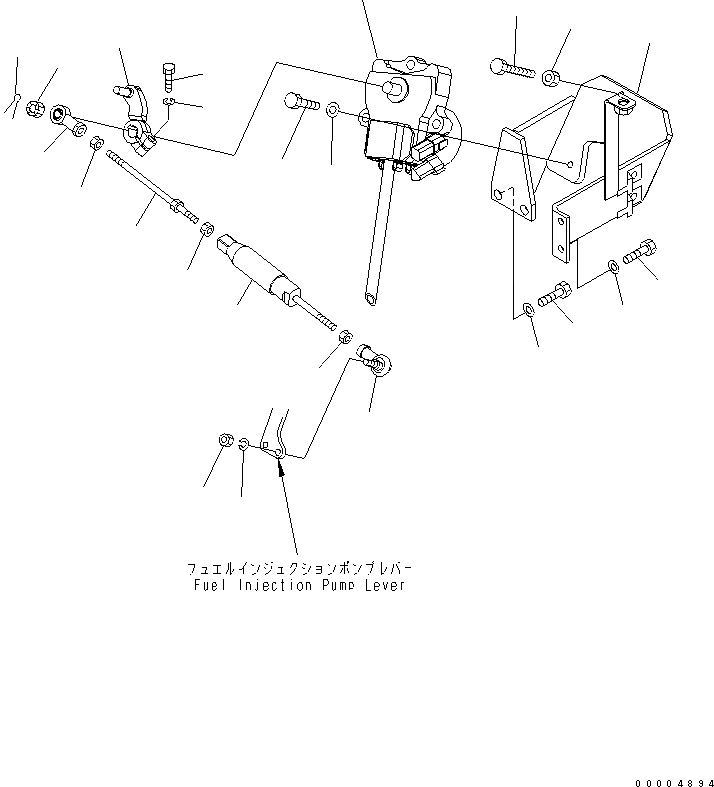 フュエルインジェクションポンプレバー
Fuel Injection Pump Lever

00004894