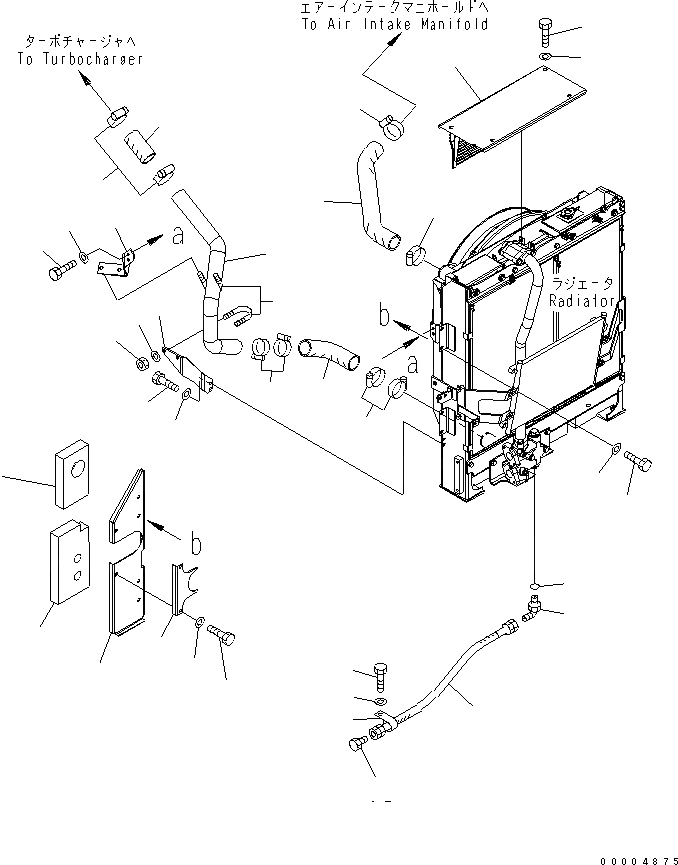 エアーインテークマニホールドへ
To Air Intake Manifold

ターボチャージャへ
To Turbocharger

a

ラジエータ
Radiator

b

a

b

00004875