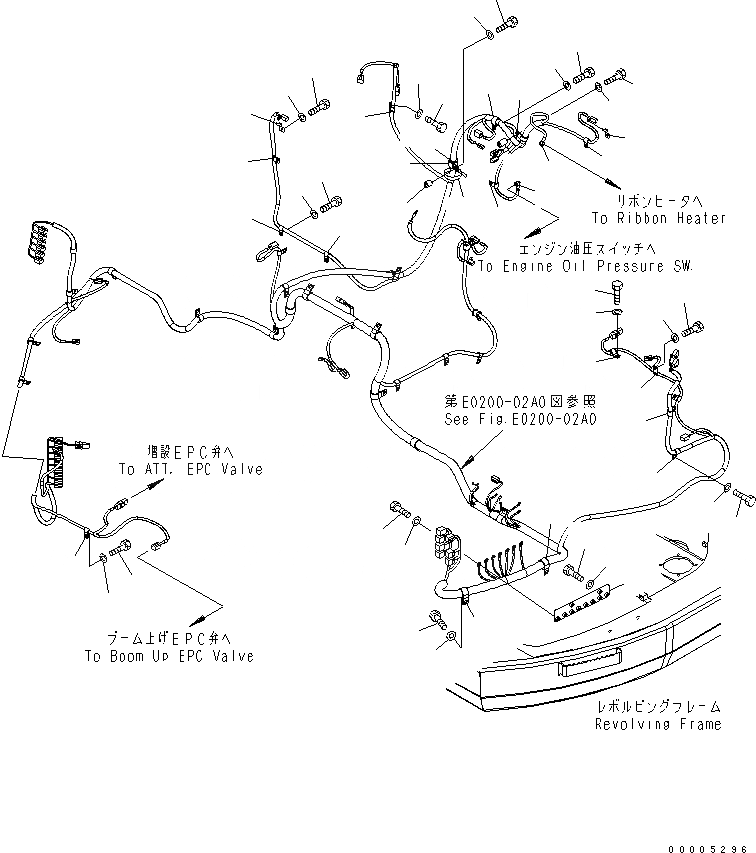 リボンヒータへ
To Ribbon Heater

エンジン油圧スイッチへ
To Engine Oil Pressure SW.

第E0200-02A0図参照
See Fig.E0200-02A0

増設EPC弁へ
To ATT. EPC Valve

ブーム上げEPC弁へ
To Boom Up EPC Valve

レボルビングフレーム
Revolving Frame

00005296