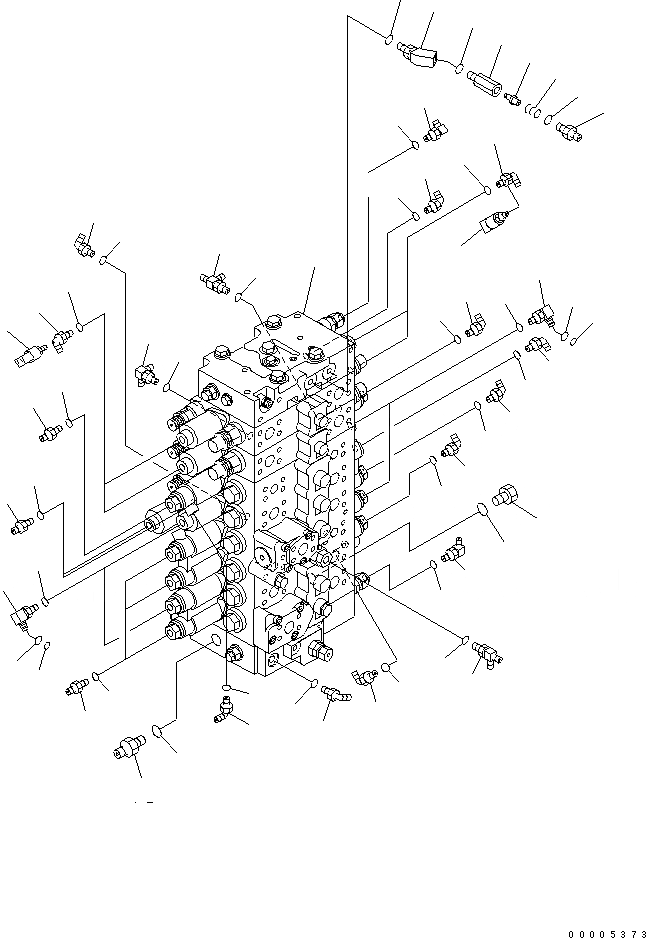 00005373