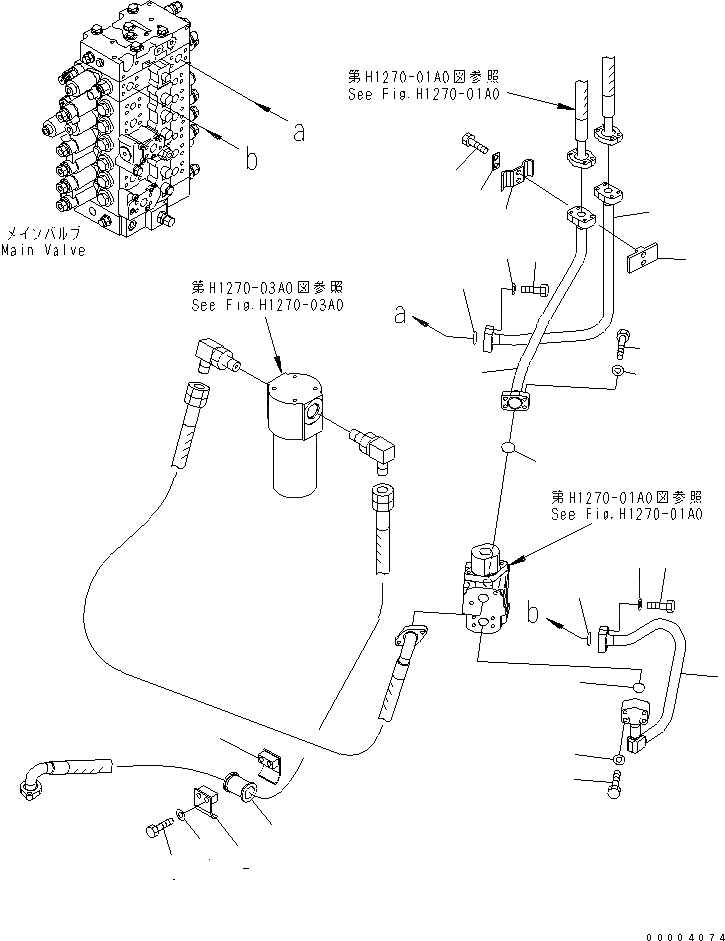 第H1270-01A0図参照
See Fig.H1270-01A0

a

b

メインバルブ
Main Valve

第H1270-03A0図参照
See Fig.H1270-03A0

a

第H1270-01A0図参照
See Fig.H1270-01A0

b

00004074