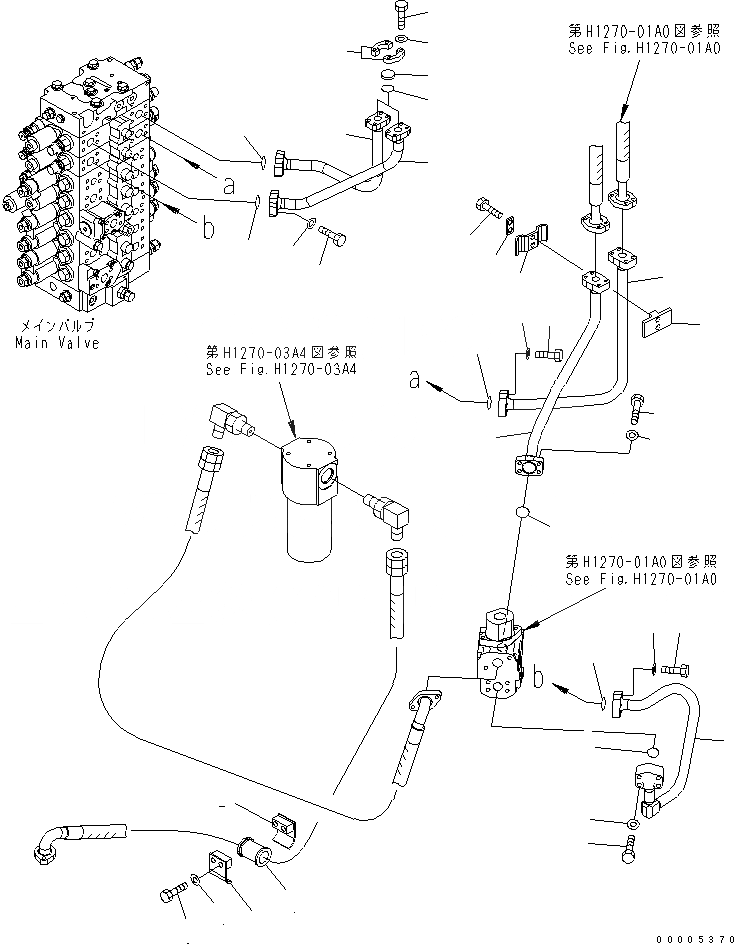 第H1270-01A0図参照
See Fig.H1270-01A0

a

b

メインバルブ
Main Valve

第H1270-03A4図参照
See Fig.H1270-03A4

a

第H1270-01A0図参照
See Fig.H1270-01A0

b

00005370