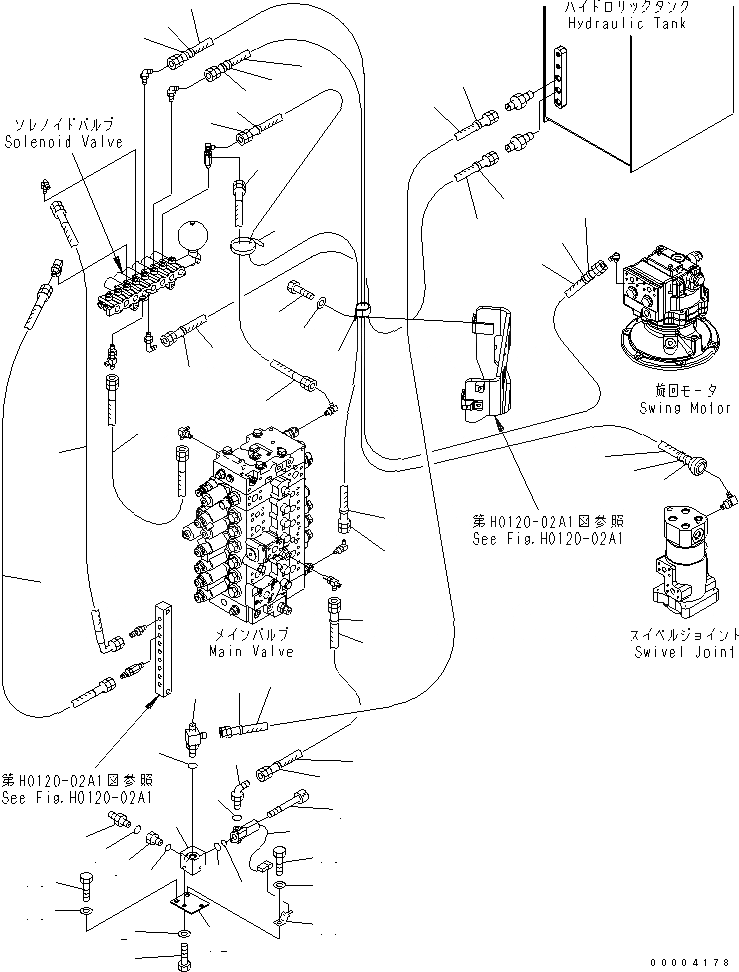 ハイドロリックタンク
Hydraulic Tank

ソレノイドバルブ
Solenoid Valve

旋回モータ
Swing Motor

第H0120-02A1図参照
See Fig.H0120-02A1

メインバルブ
Main Valve

スイベルジョイント
Swivel Joint

第H0120-02A1図参照
See Fig.H0120-02A1

00004178