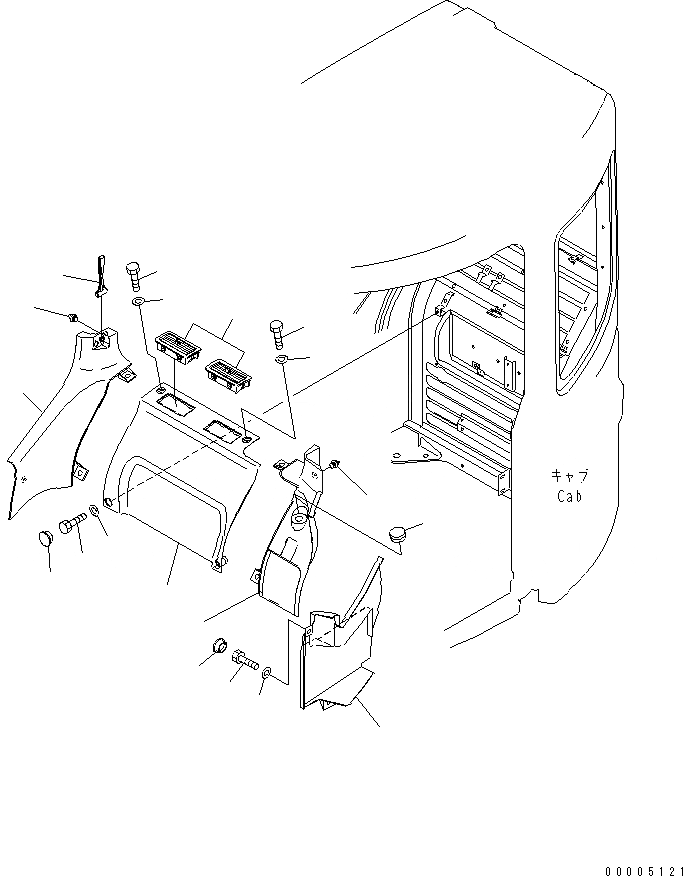 キャブ
Cab

00005121