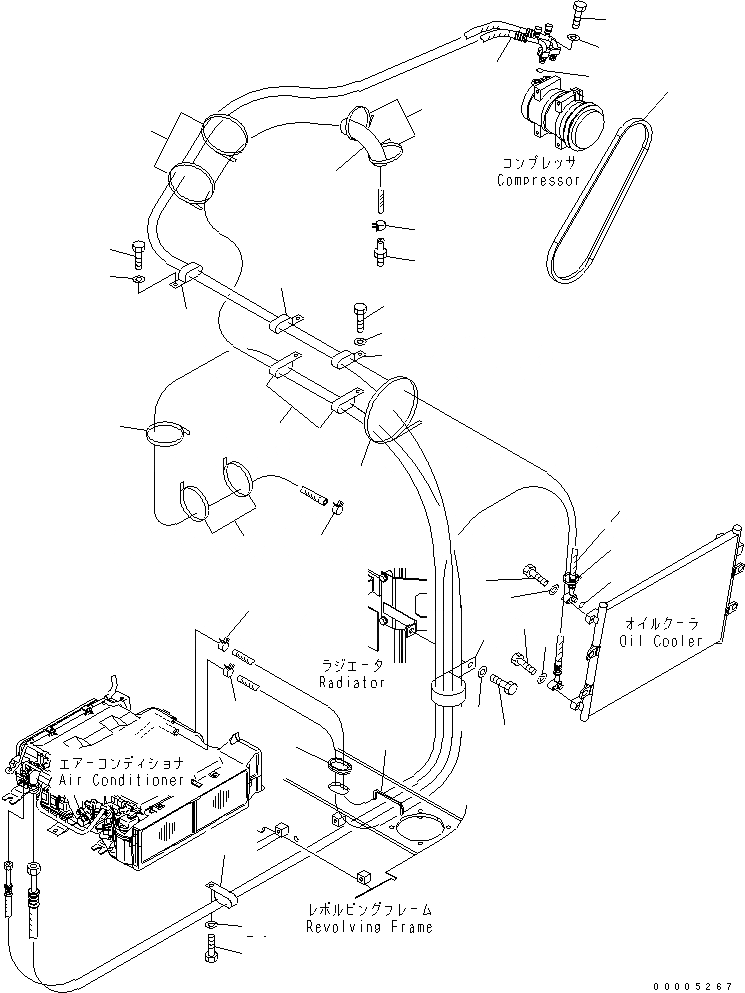 コンプレッサ
Compressor

オイルクーラ
Oil Cooler

ラジエータ
Radiator

エアーコンディショナ
Air Conditioner

レボルビングフレーム
Revolving Frame

00005267