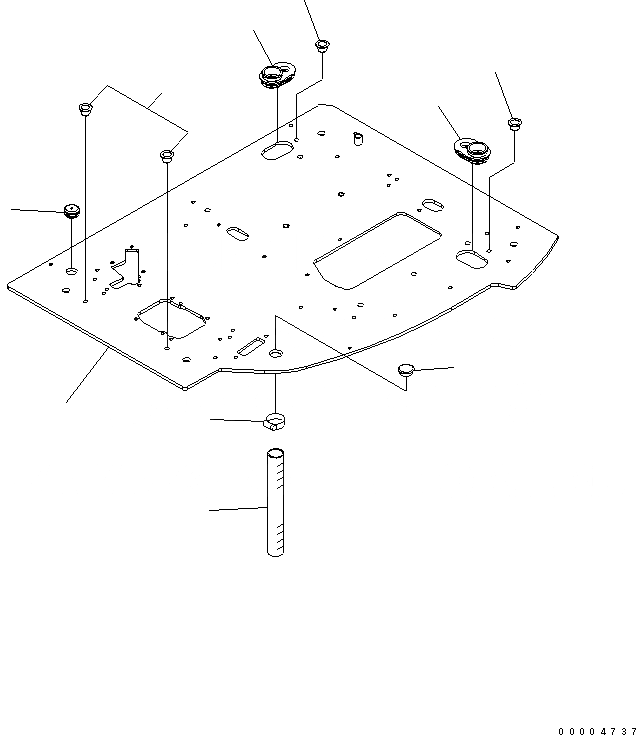 00004737