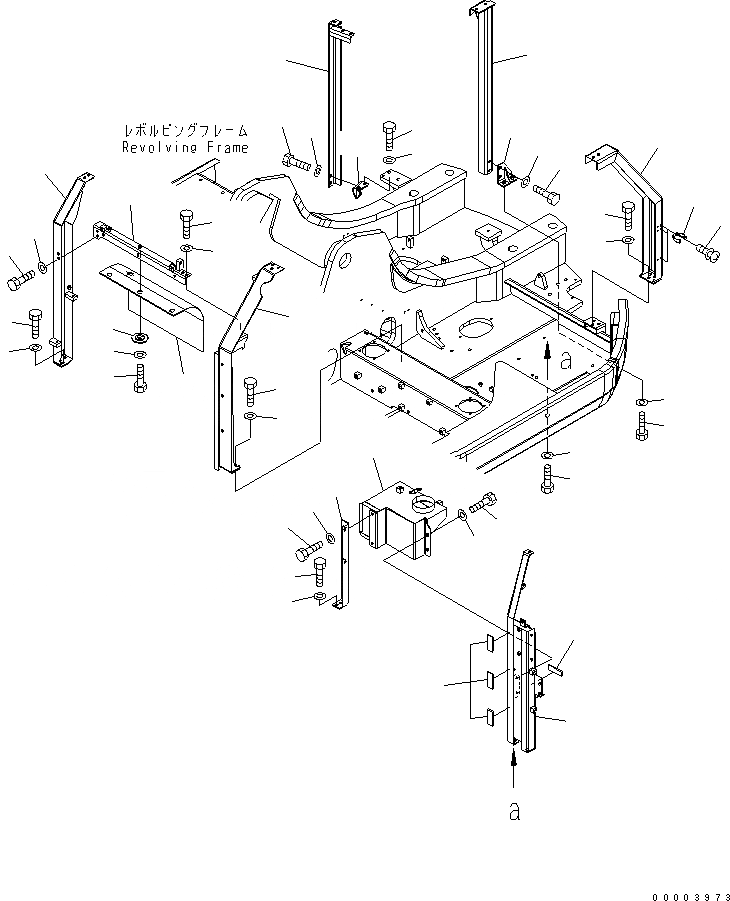 レボルビングフレーム
Revolving Frame

a

a

00003973