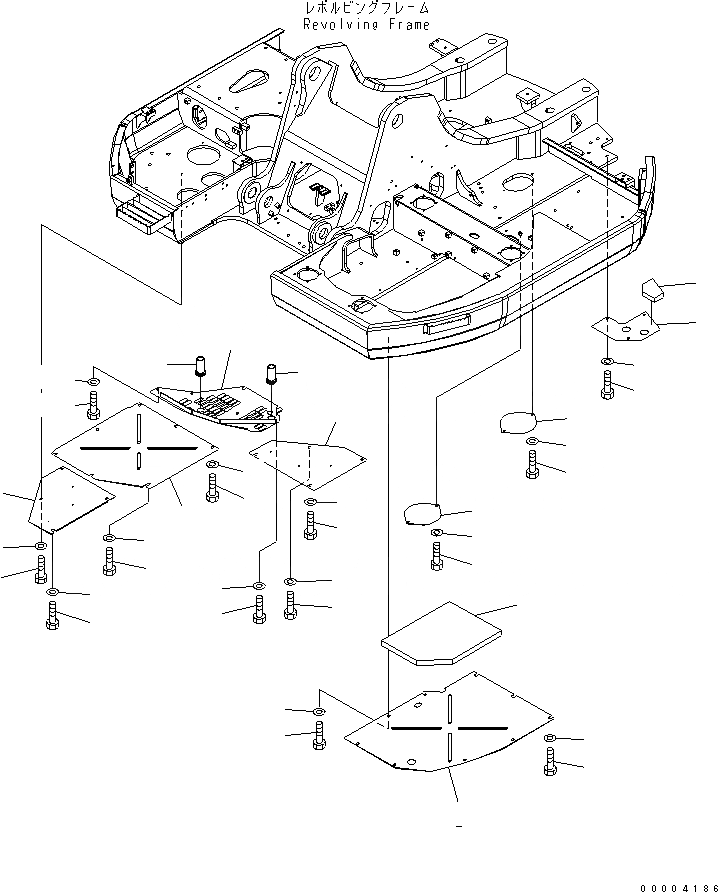 レボルビングフレーム
Revolving Frame

00004186