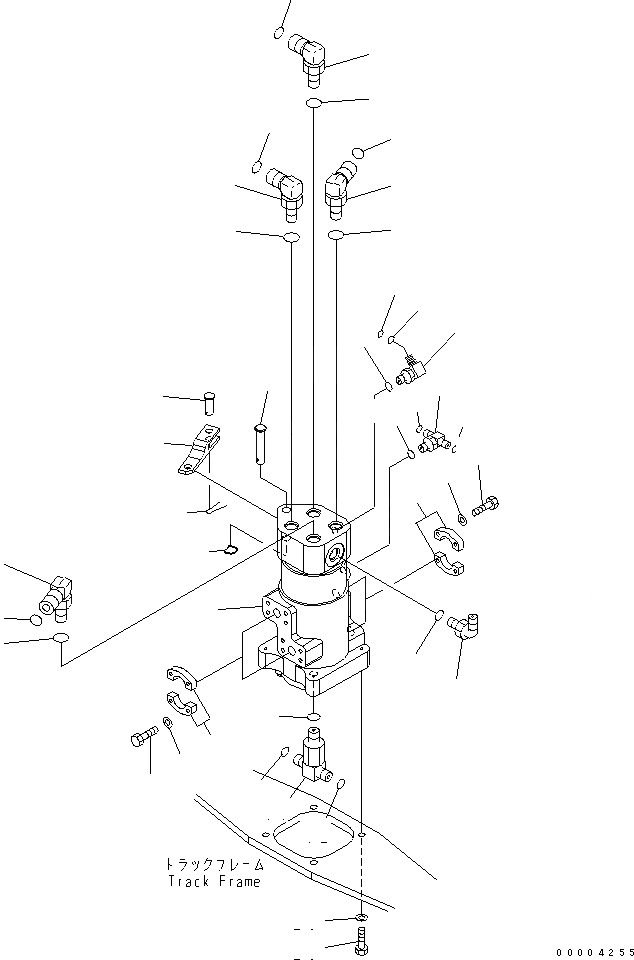 トラックフレーム
Track Frame

00004255