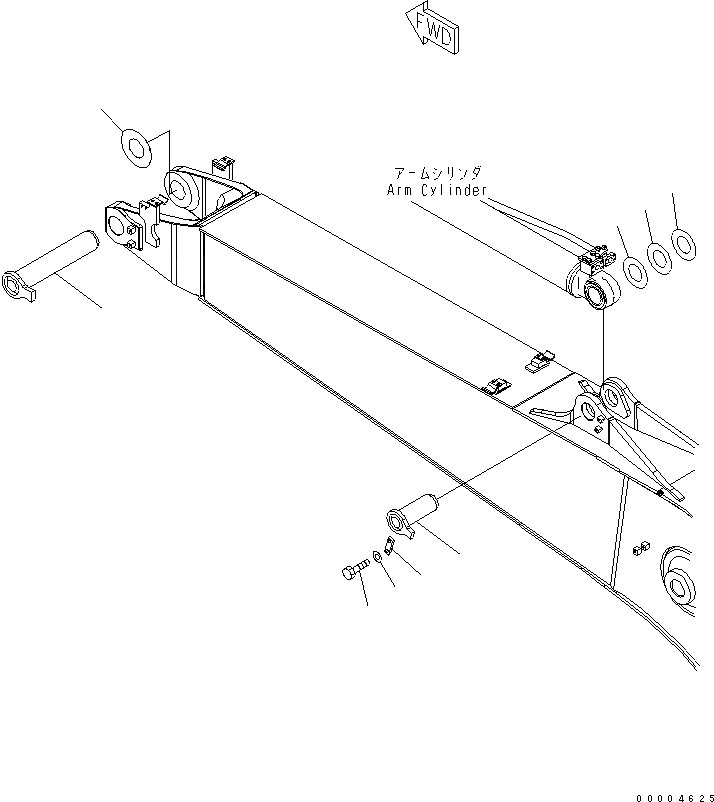 FWD

アームシリンダ
Arm Cylinder

00004625